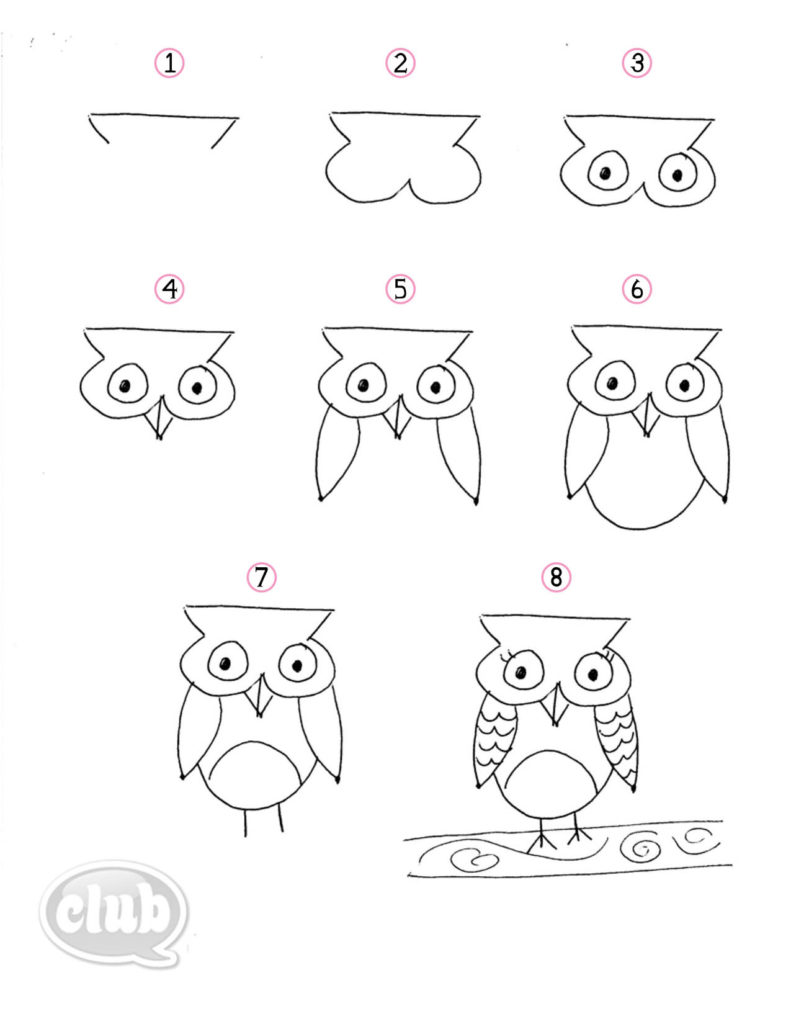 1
2
3
4
5
6
7
8
club