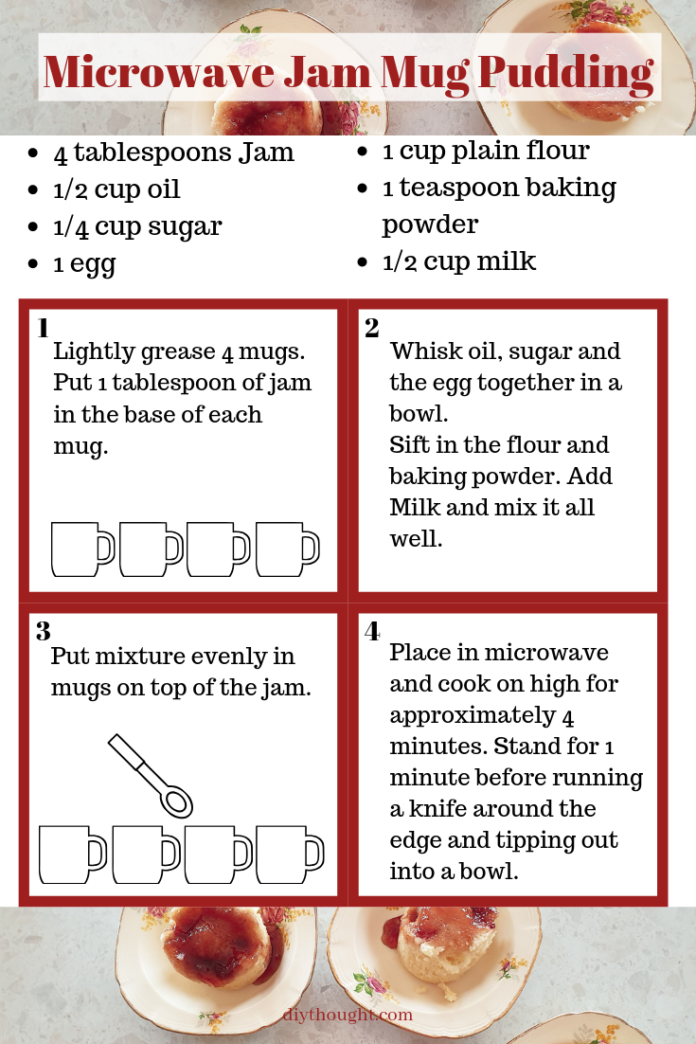 Microwave Jam Mug Pudding

- 4 tablespoons Jam
- 1/2 cup oil
- 1/4 cup sugar
- 1 egg
- 1 cup plain flour
- 1 teaspoon baking powder
- 1/2 cup milk

1
Lightly grease 4 mugs. Put 1 tablespoon of jam in the base of each mug.

2
Whisk oil, sugar and the egg together in a bowl.
Sift in the flour and baking powder. Add Milk and mix it all well.

3
Put mixture evenly in mugs on top of the jam.

4
Place in microwave and cook on high for approximately 4 minutes. Stand for 1 minute before running a knife around the edge and tipping out into a bowl.

diythought.com